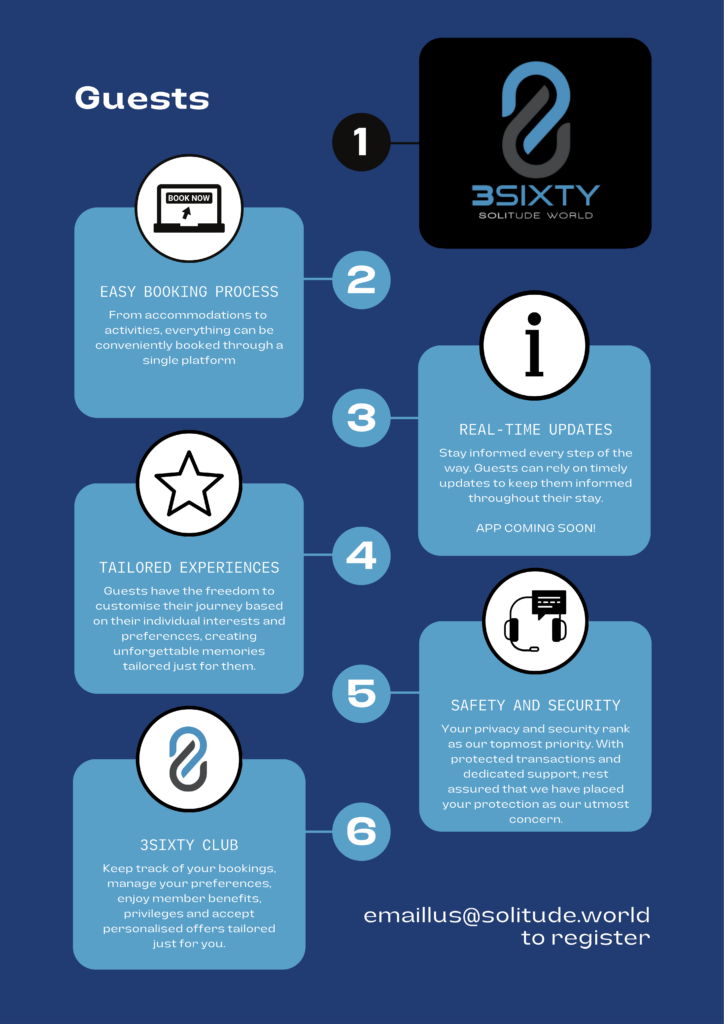 Guests

1

3SIXTY
SOLITUDE WORLD

BOOK NOW

EASY BOOKING PROCESS
From accommodations to activities, everything can be conveniently booked through a single platform

2

3

REAL-TIME UPDATES
Stay informed every step of the way. Guests can rely on timely updates to keep them informed throughout their stay.

APP COMING SOON!

TAILORED EXPERIENCES
Guests have the freedom to customise their journey based on their individual interests and preferences, creating unforgettable memories tailored just for them.

4

5

SAFETY AND SECURITY
Your privacy and security rank as our topmost priority. With protected transactions and dedicated support, rest assured that we have placed your protection as our utmost concern.

3SIXTY CLUB
Keep track of your bookings, manage your preferences, enjoy member benefits, privileges and accept personalised offers tailored just for you.

6

emaillus@solitude.world to register